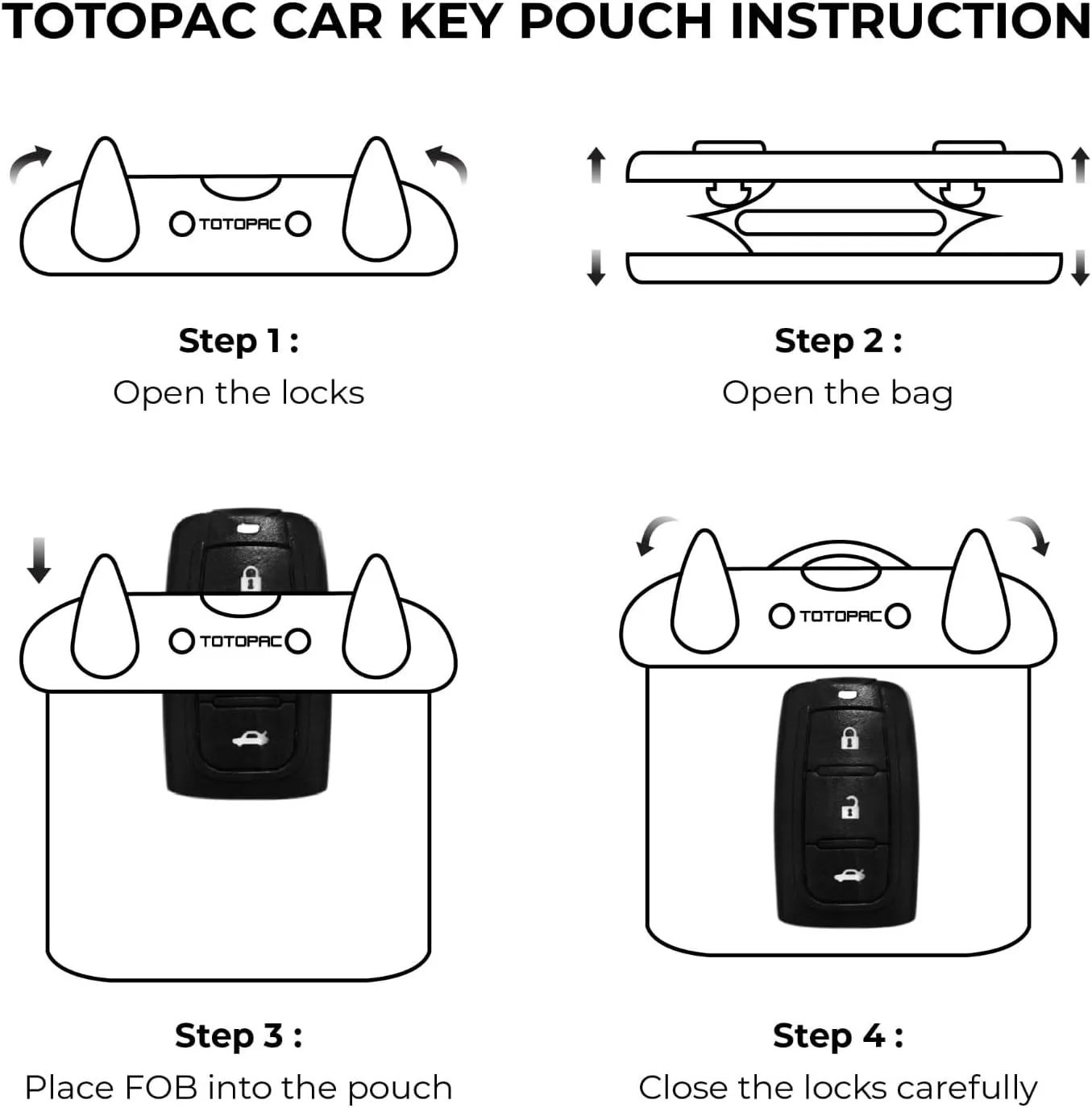 TOTOPAC CAR KEY POUCH INSTRUCTION

TOTOPAC

Step 1 :
Open the locks

Step 2 :
Open the bag

TOTOPAC

Step 3 :
Place FOB into the pouch

TOTOPAC

Step 4 :
Close the locks carefully